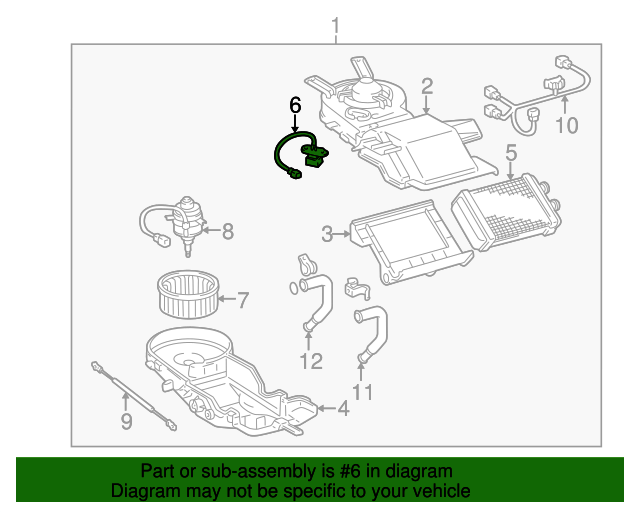 1
6
2
10
5
8
3
7
12
11
9
4
Part or sub-assembly is #6 in diagram
Diagram may not be specific to your vehicle