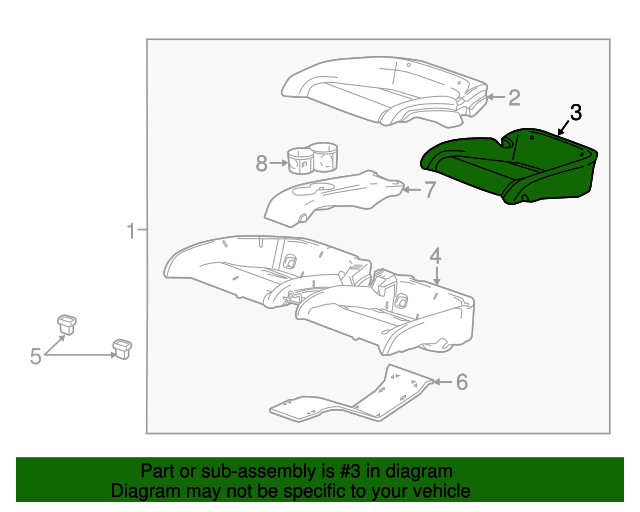 2
3
8
7
1
4
5
6

Part or sub-assembly is #3 in diagram
Diagram may not be specific to your vehicle