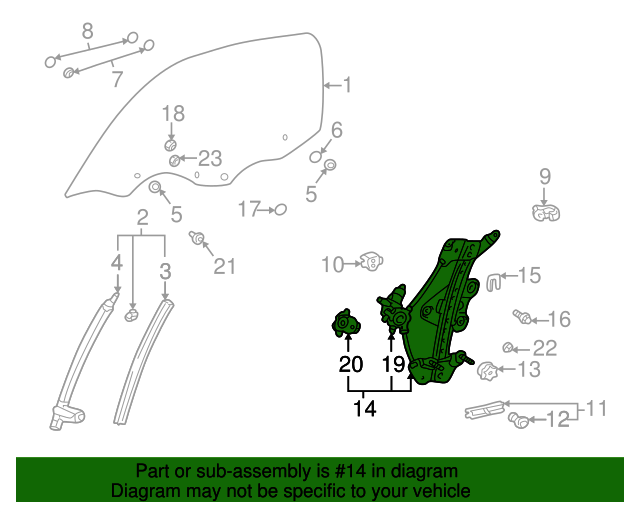 8
7
1
18
23
6
5
5
17
9
2
4
3
21
10
15
16
22
13
20
19
14
11
12

Part or sub-assembly is #14 in diagram
Diagram may not be specific to your vehicle