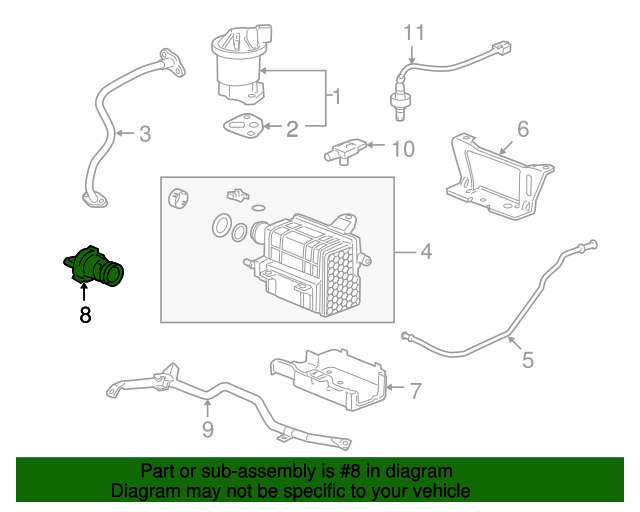 11
1
2
3
10
6
4
8
5
7
9

Part or sub-assembly is #8 in diagram
Diagram may not be specific to your vehicle