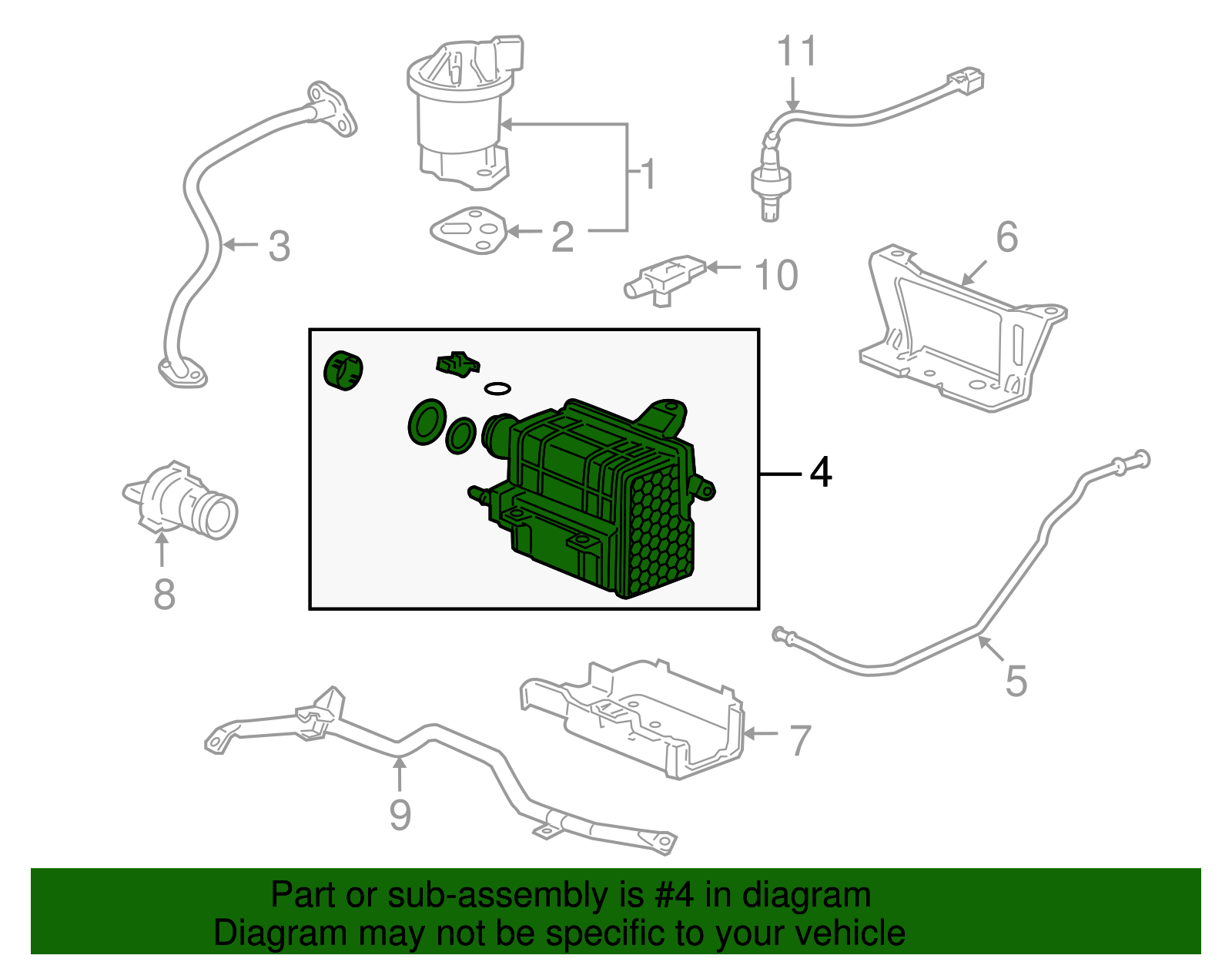 11

1

2

3

10

6

4

8

5

7

9

Part or sub-assembly is #4 in diagram
Diagram may not be specific to your vehicle