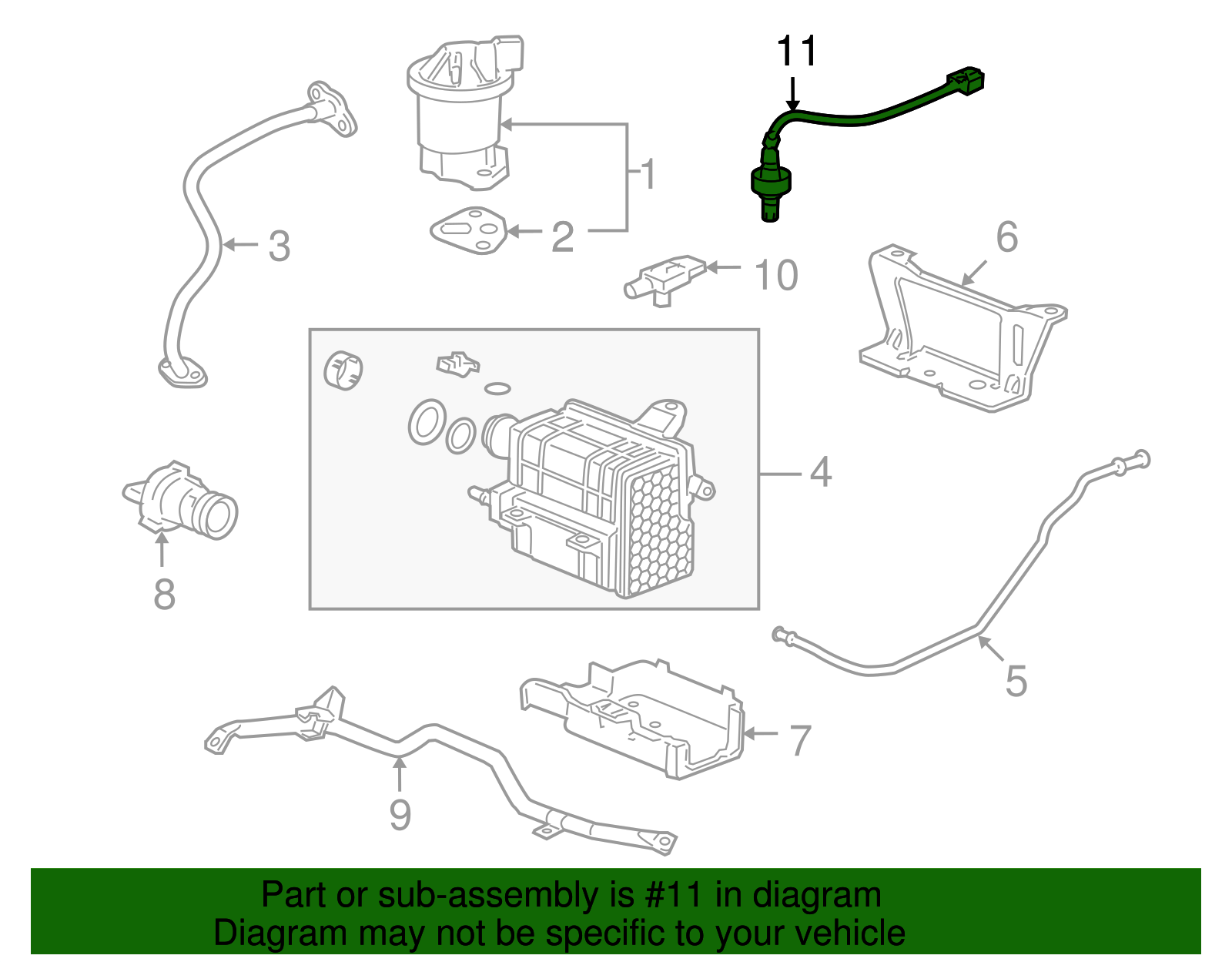 11
1
2
3
10
6
4
8
5
7
9

Part or sub-assembly is #11 in diagram
Diagram may not be specific to your vehicle