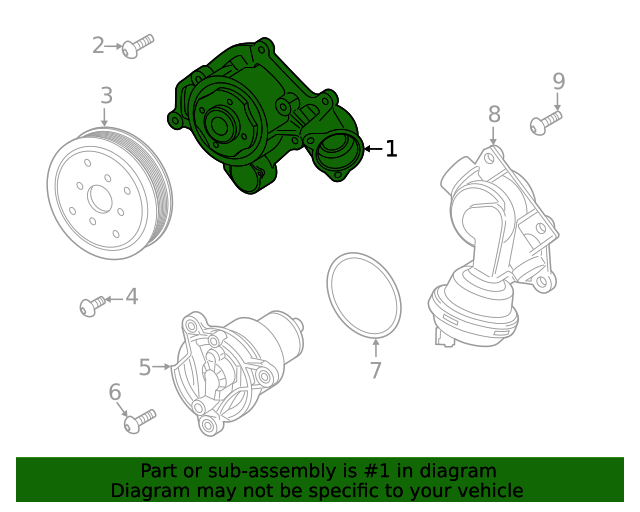 2
3
1
9
8
4
5
7
6

Part or sub-assembly is #1 in diagram
Diagram may not be specific to your vehicle