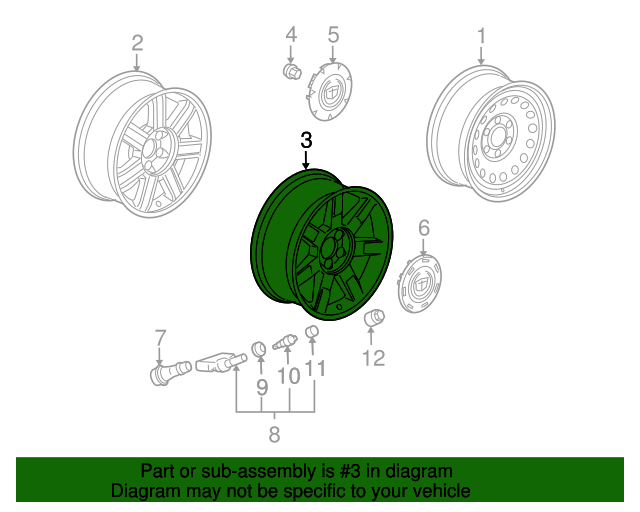 2
4
5
1
3
6
7
9
10
11
12
8

Part or sub-assembly is #3 in diagram
Diagram may not be specific to your vehicle