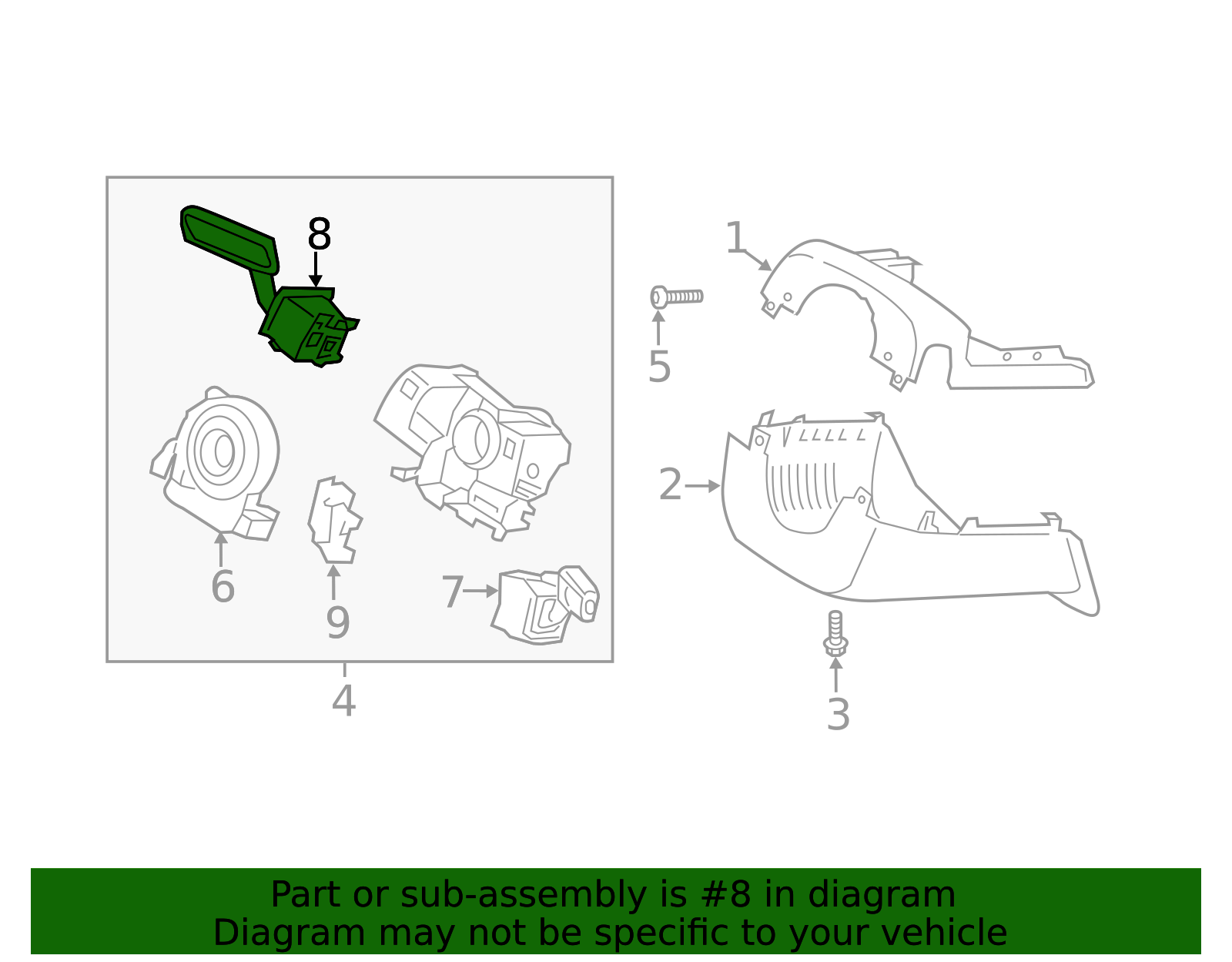 8
1
5
2
6
9
7
4
3

Part or sub-assembly is #8 in diagram
Diagram may not be specific to your vehicle