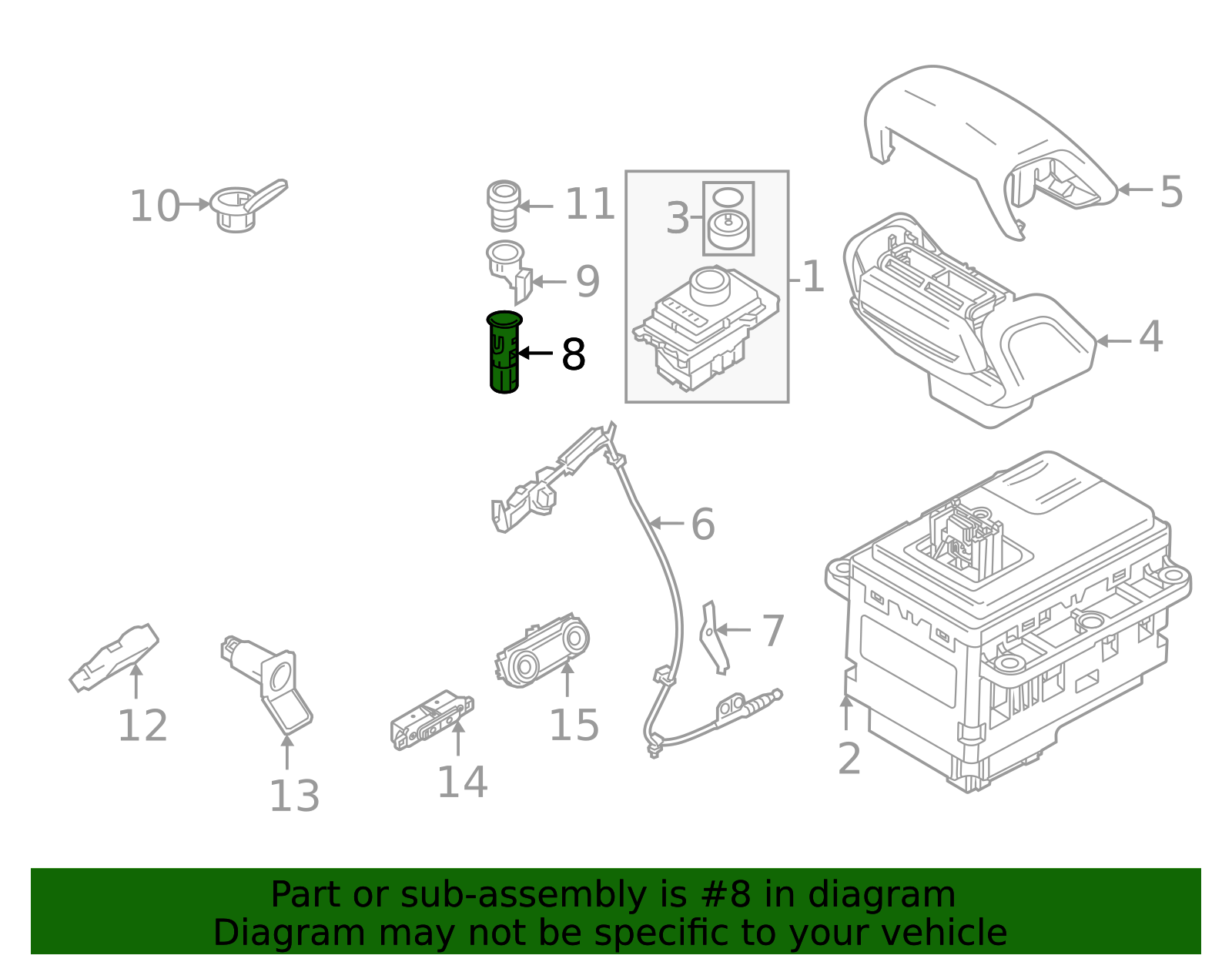 10
11
3
1
5
9
8
4
6
7
12
13
14
15
2

Part or sub-assembly is #8 in diagram
Diagram may not be specific to your vehicle