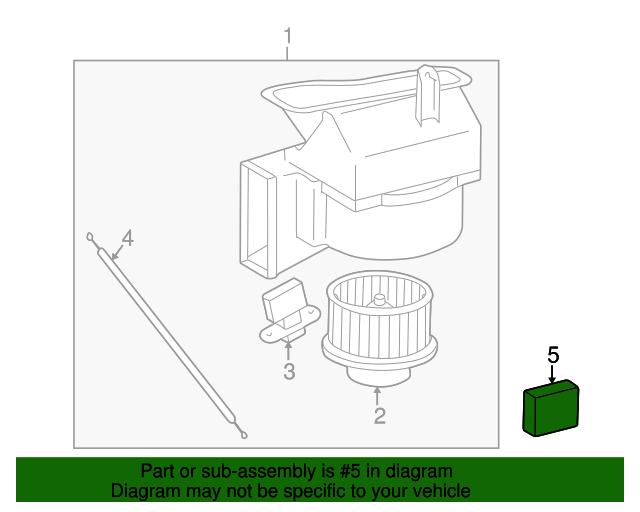 1
4
3
2
5
Part or sub-assembly is #5 in diagram
Diagram may not be specific to your vehicle