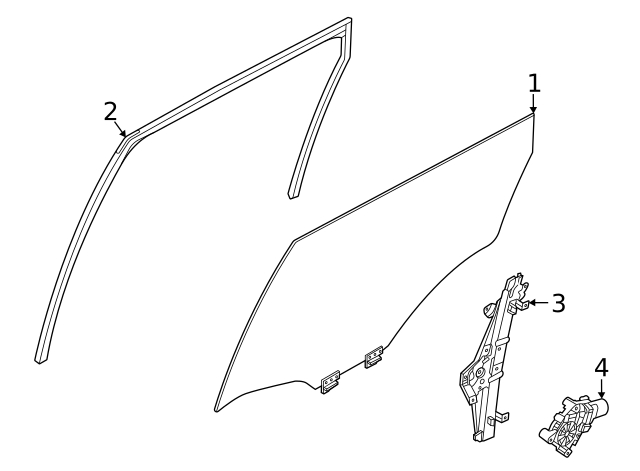 2
1
3
4