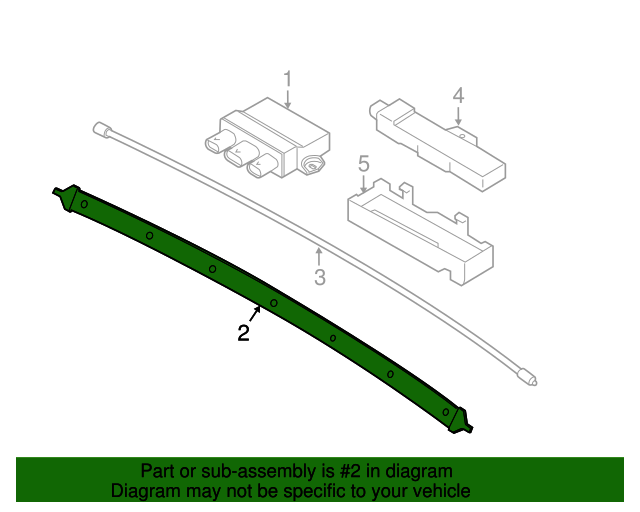 1
4
5
3
2
Part or sub-assembly is #2 in diagram
Diagram may not be specific to your vehicle