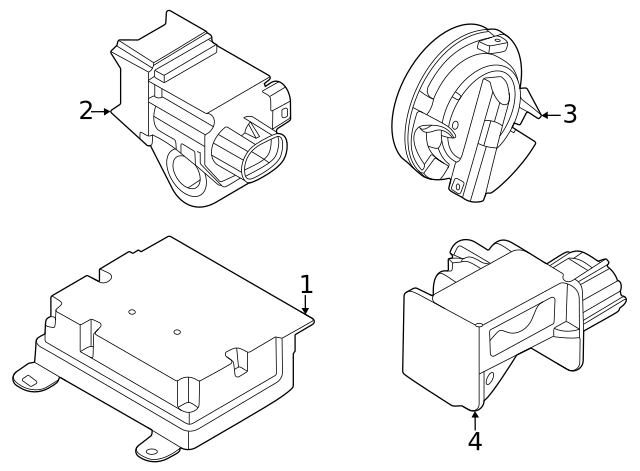 2
3
1
4