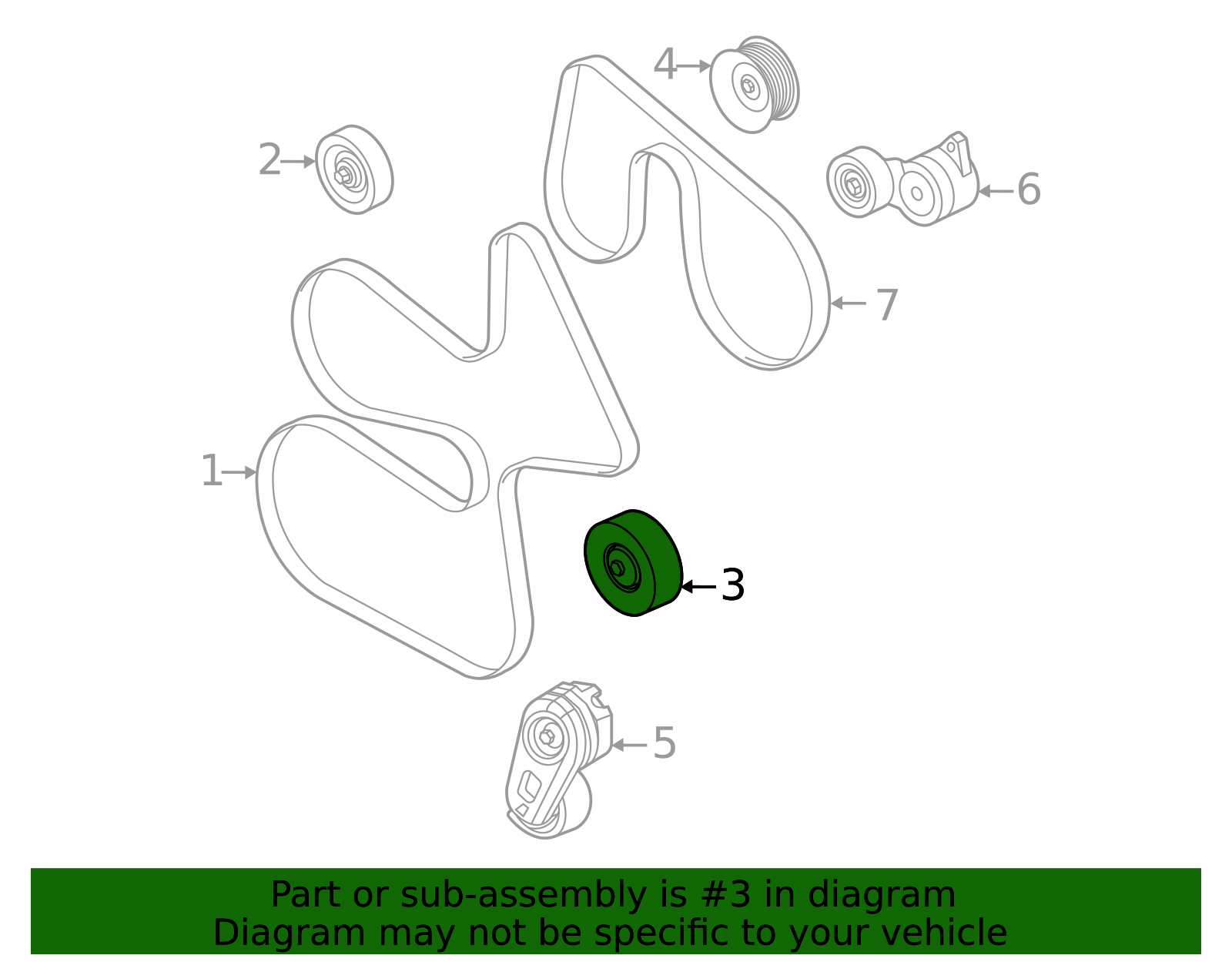 4

2

6

7

1

3

5

Part or sub-assembly is #3 in diagram
Diagram may not be specific to your vehicle