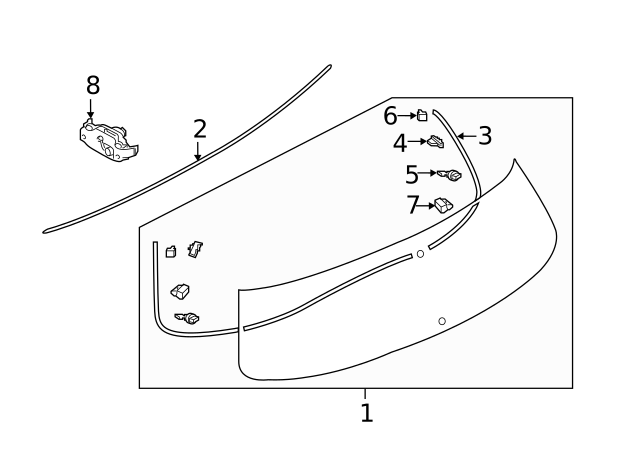 8
2
6
3
4
5
7
1