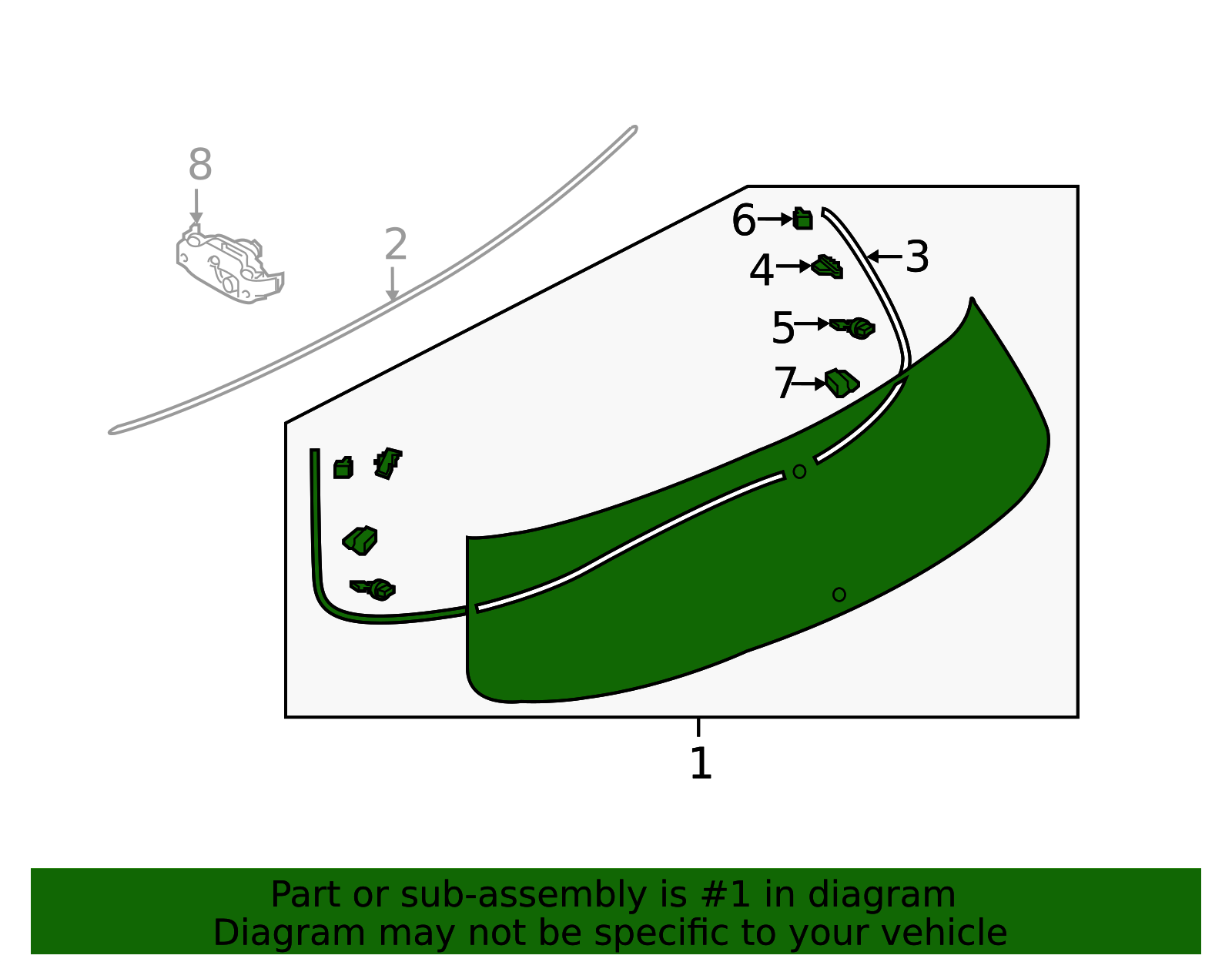 8
2
6
3
4
5
7
1

Part or sub-assembly is #1 in diagram
Diagram may not be specific to your vehicle