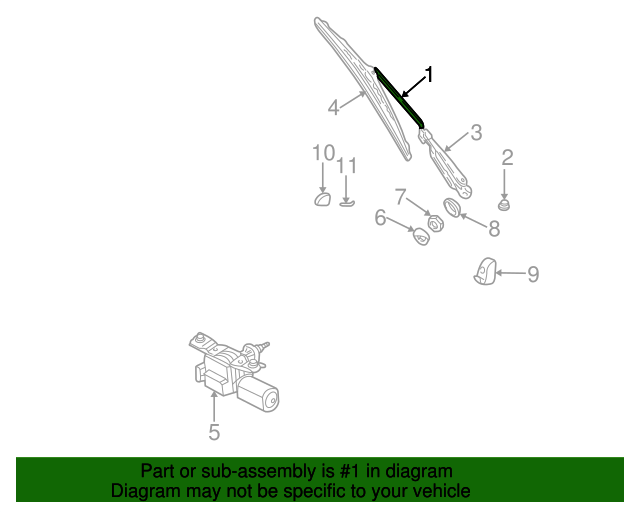 1
4
3
10
11
2
7
6
8
9
5

Part or sub-assembly is #1 in diagram
Diagram may not be specific to your vehicle