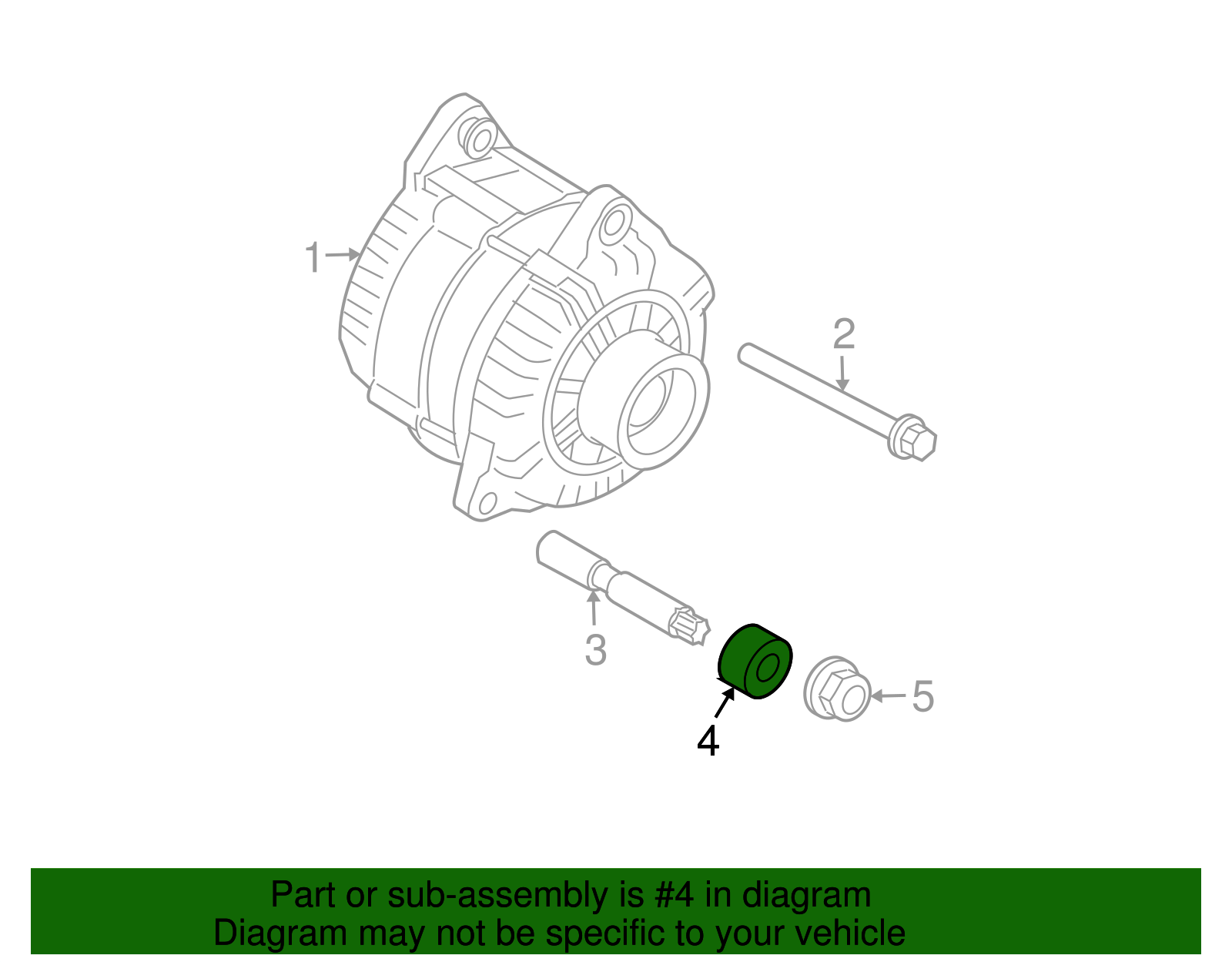 1
2
3
4
5

Part or sub-assembly is #4 in diagram
Diagram may not be specific to your vehicle