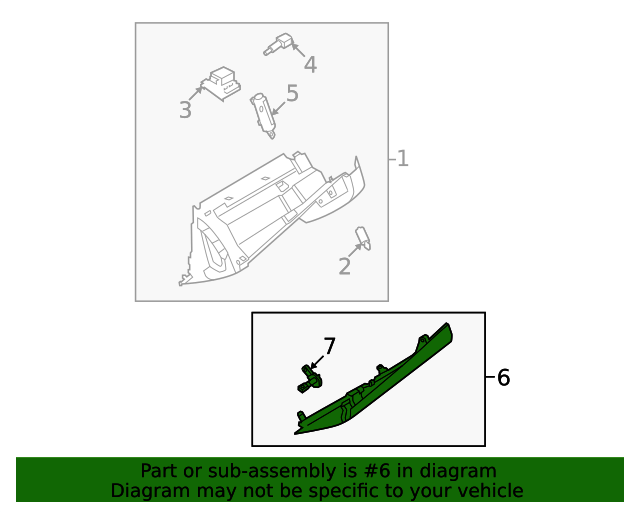 4
3
5
1
2
7
6
Part or sub-assembly is #6 in diagram
Diagram may not be specific to your vehicle