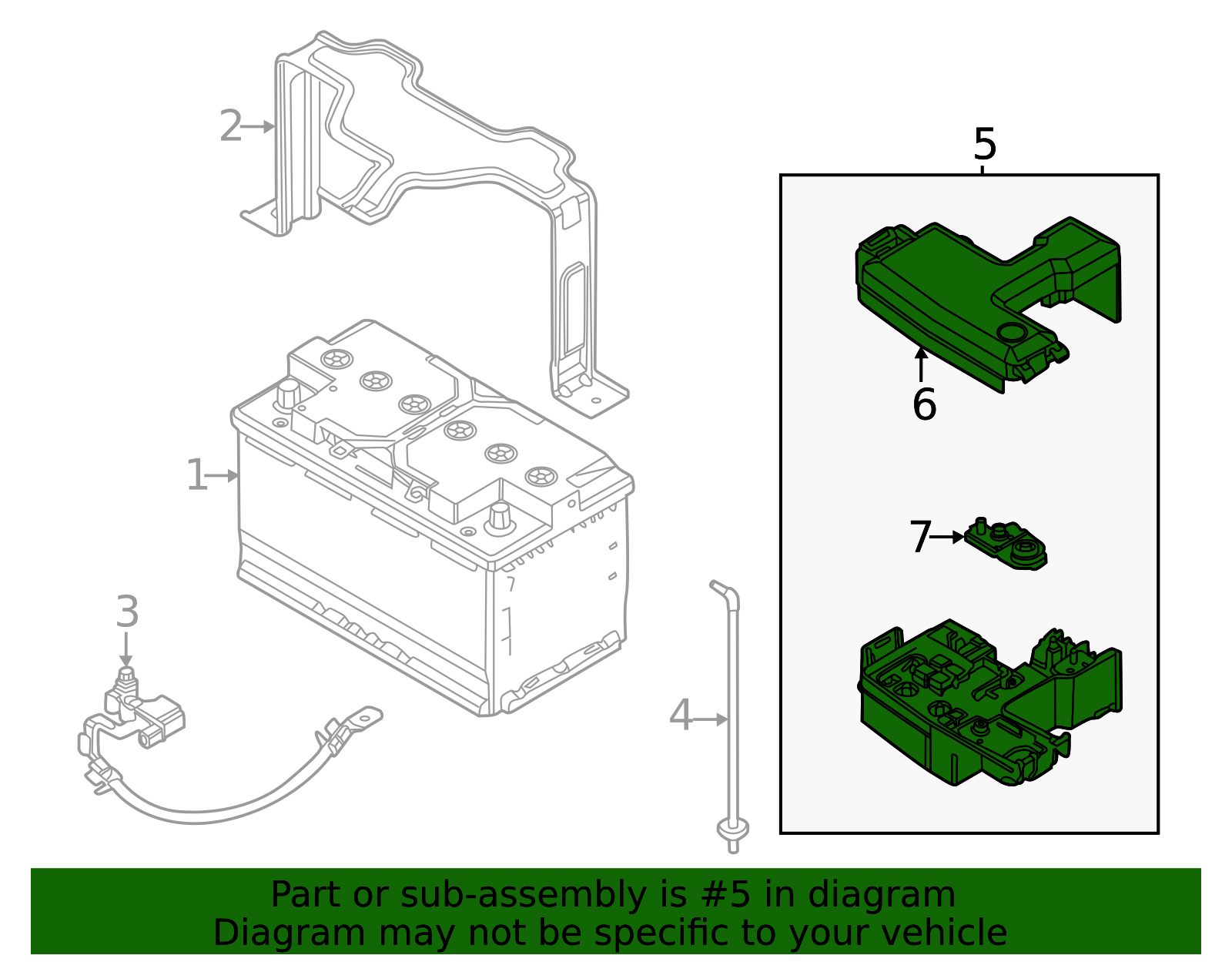 2
5
6
1
7
3
4
Part or sub-assembly is #5 in diagram
Diagram may not be specific to your vehicle