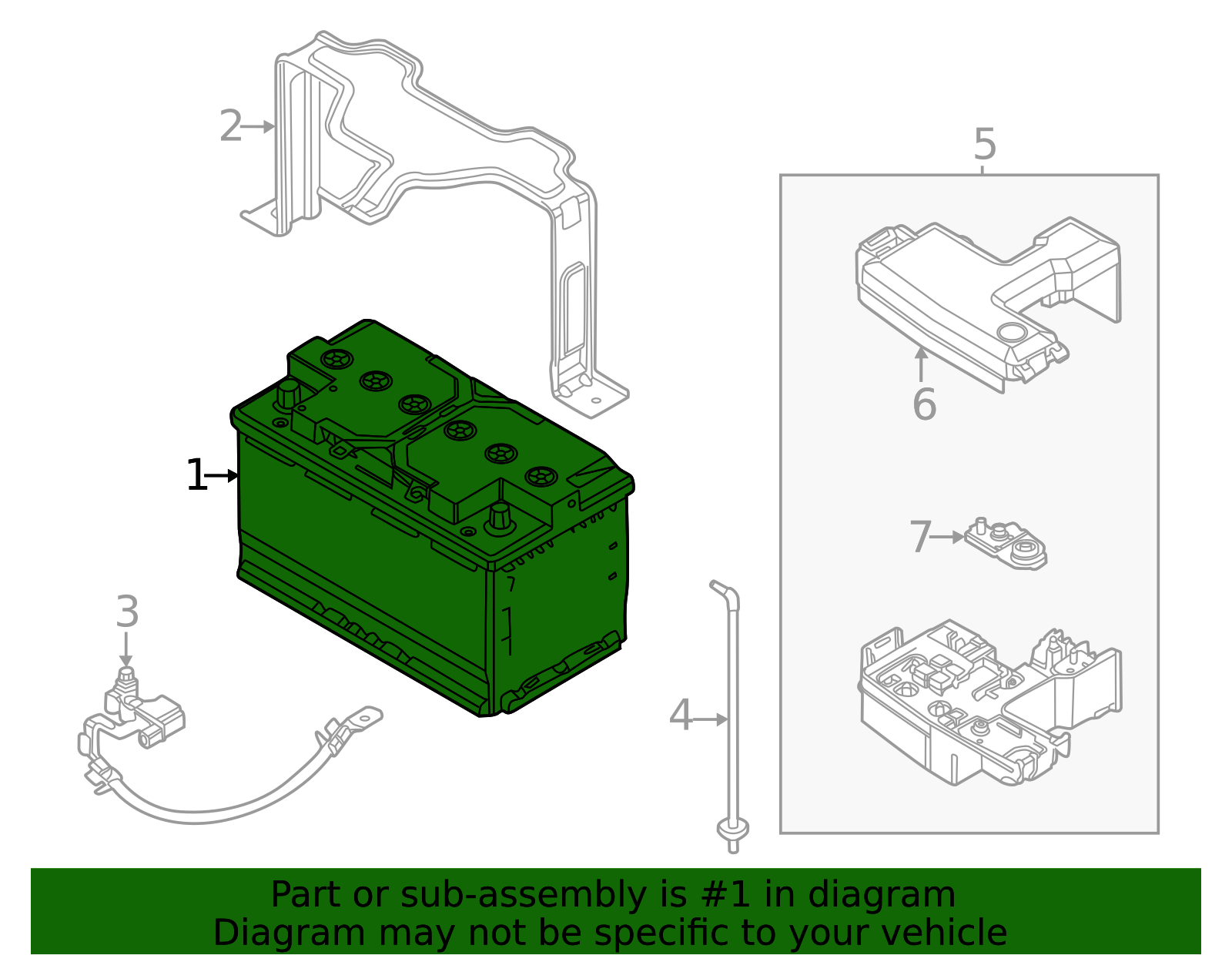 2

5

6

1

7

3

4

Part or sub-assembly is #1 in diagram
Diagram may not be specific to your vehicle