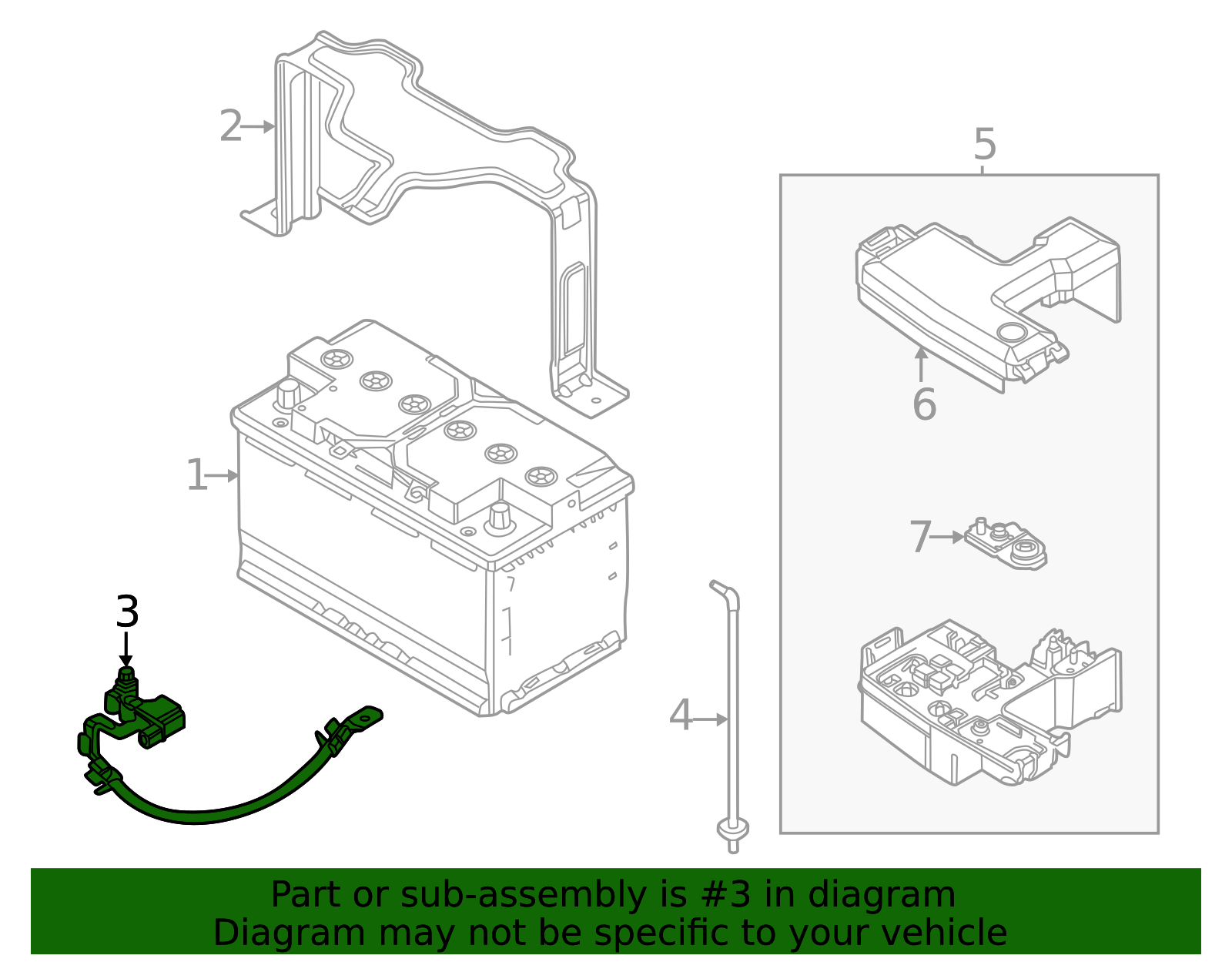 2
5
6
1
7
3
4

Part or sub-assembly is #3 in diagram
Diagram may not be specific to your vehicle