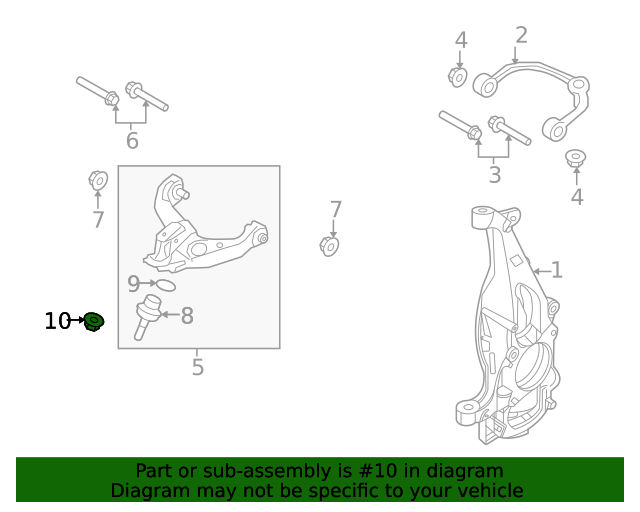 4
2
6
3
4
7
7
1
9
10
8
5

Part or sub-assembly is #10 in diagram
Diagram may not be specific to your vehicle