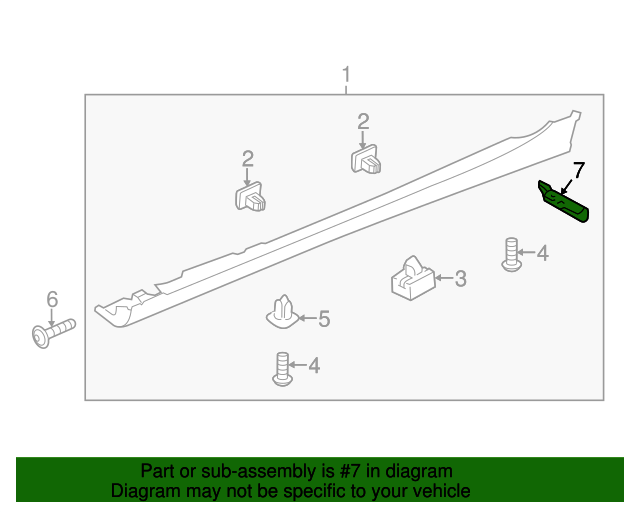 1
2
2
7
4
3
6
5
4

Part or sub-assembly is #7 in diagram
Diagram may not be specific to your vehicle