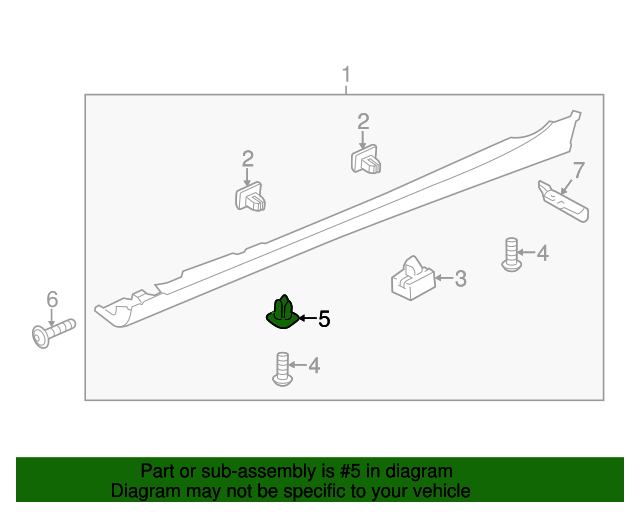 1
2
2
7
4
3
6
5
4

Part or sub-assembly is #5 in diagram
Diagram may not be specific to your vehicle