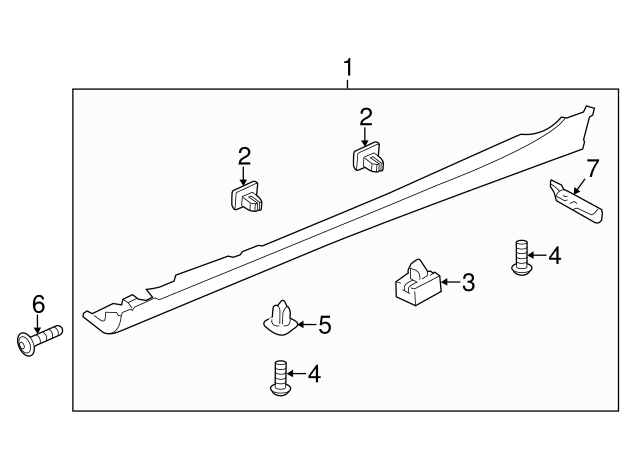 1
2
2
7
4
3
6
5
4