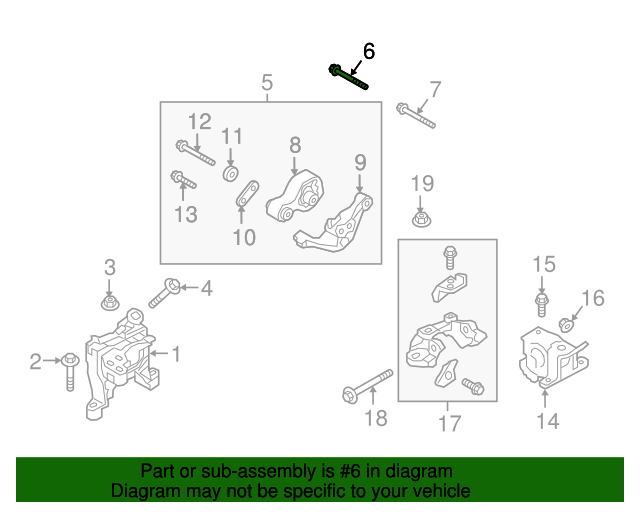 6
5
7
12
11
8
9
13
10
19
3
4
15
16
2
1
18
17
14

Part or sub-assembly is #6 in diagram
Diagram may not be specific to your vehicle