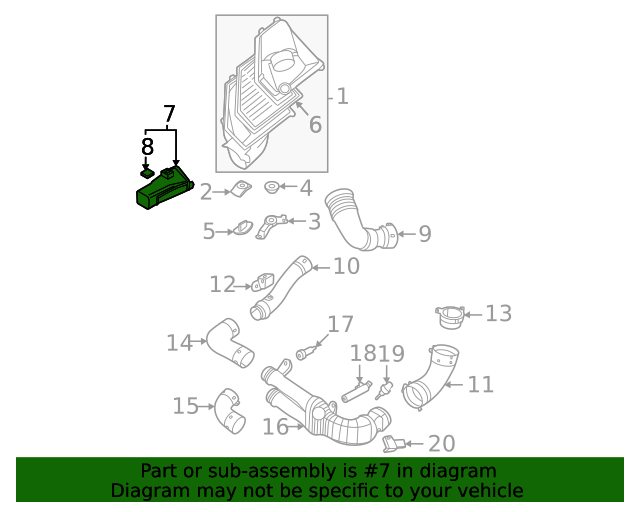 1
6
7
8
2
4
5
3
9
10
12
13
17
14
18
19
11
15
16
20

Part or sub-assembly is #7 in diagram
Diagram may not be specific to your vehicle