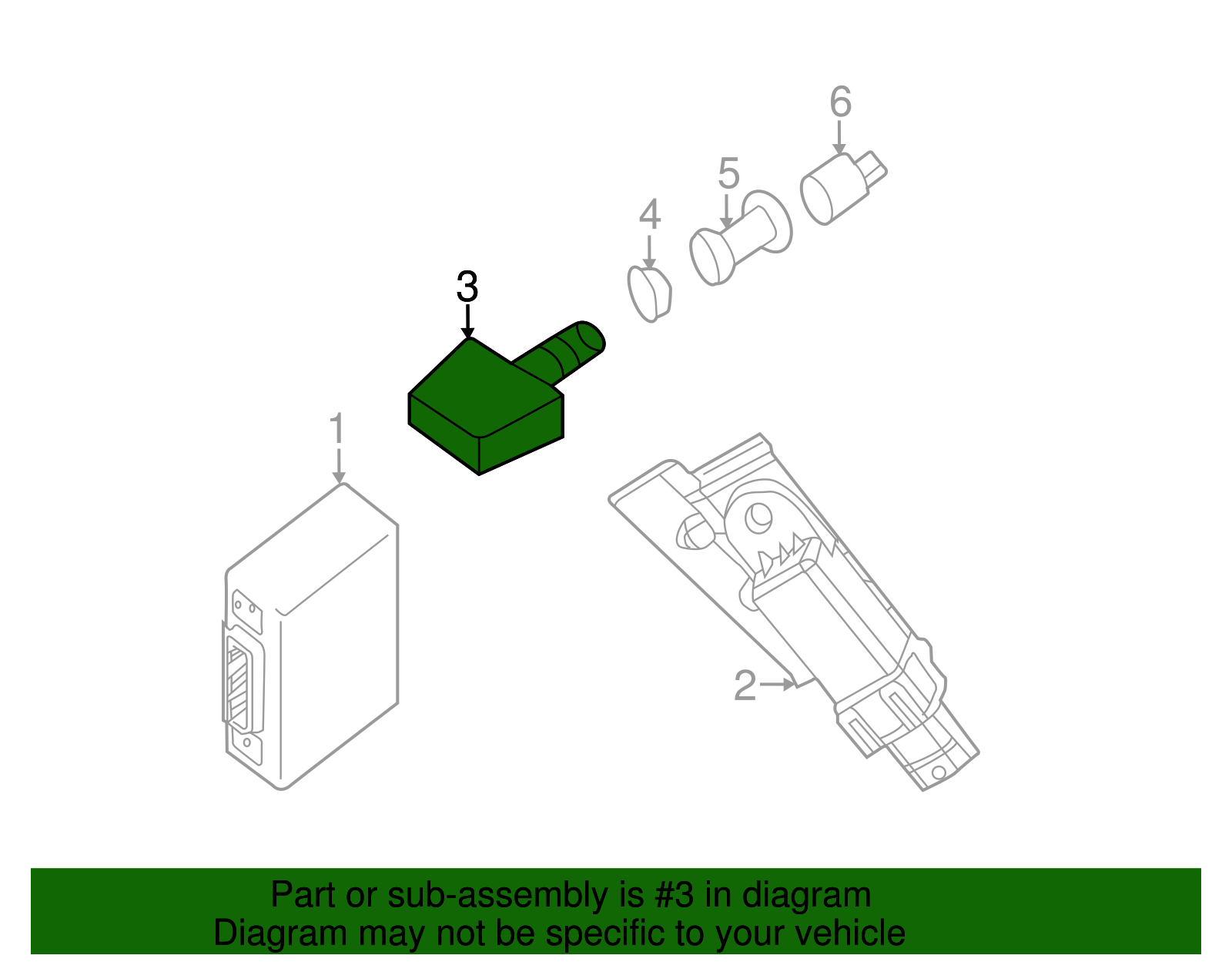 6
5
4
3
1
2

Part or sub-assembly is #3 in diagram
Diagram may not be specific to your vehicle