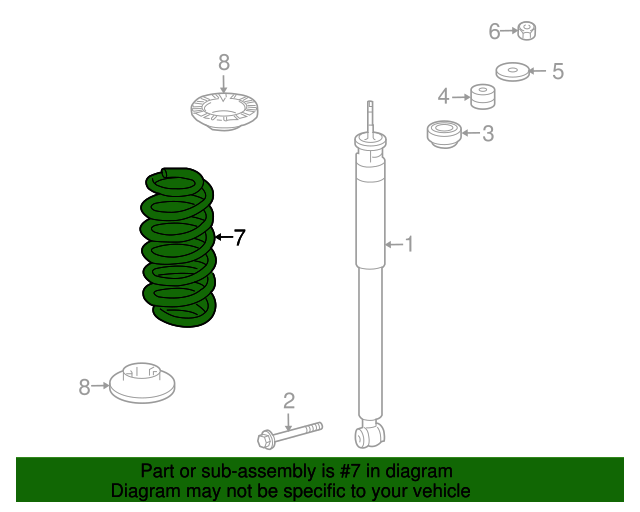 6
8
5
4
3
7
1
8
2

Part or sub-assembly is #7 in diagram
Diagram may not be specific to your vehicle