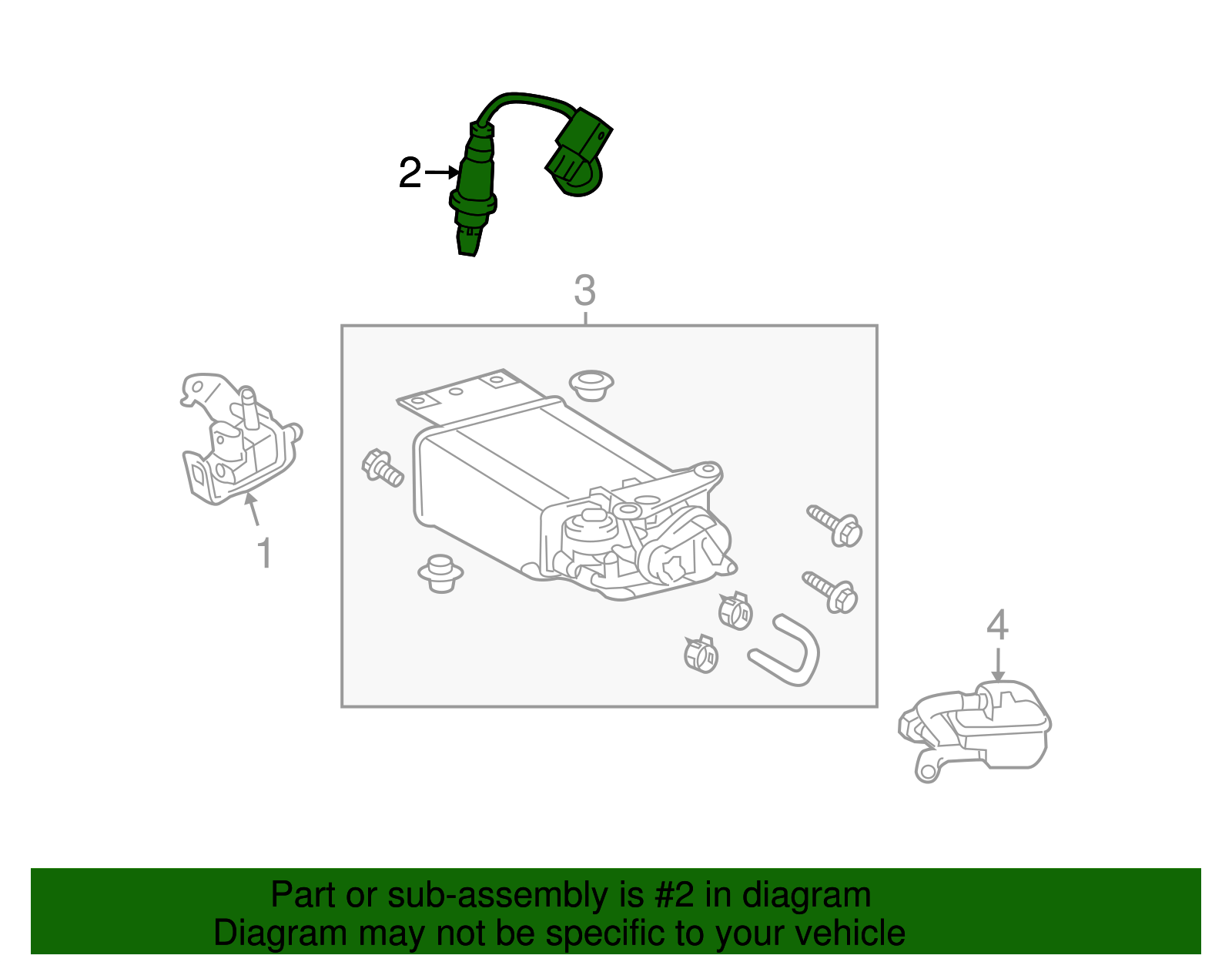 2

3

1

4

Part or sub-assembly is #2 in diagram
Diagram may not be specific to your vehicle