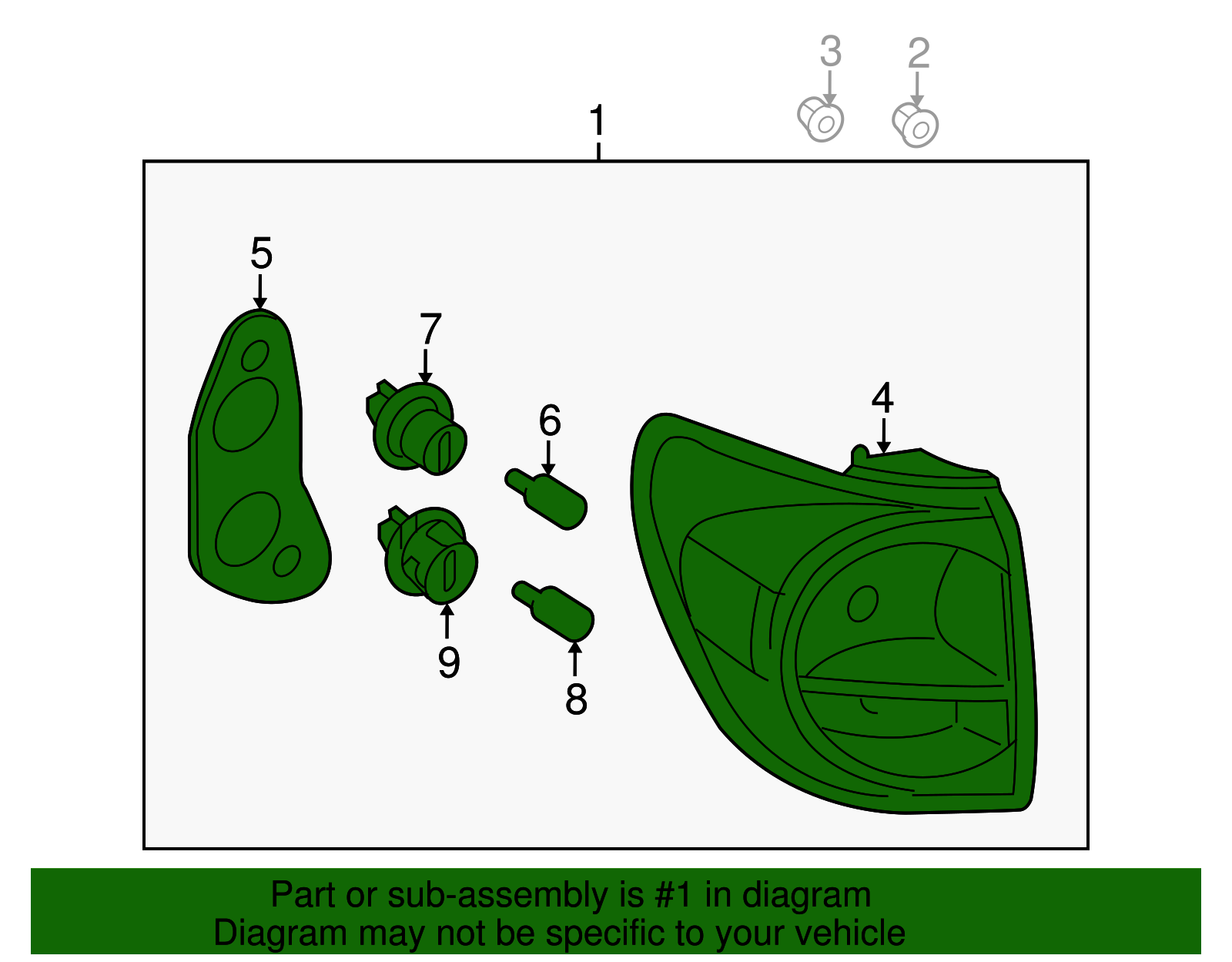 3
2
1
5
7
6
4
9
8

Part or sub-assembly is #1 in diagram
Diagram may not be specific to your vehicle