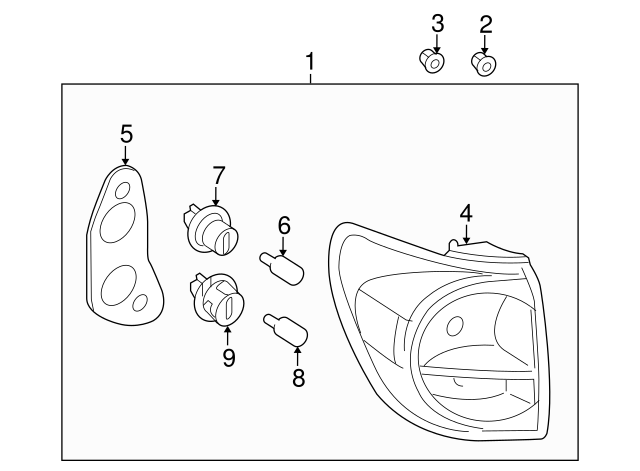 3
2
1
5
7
6
4
9
8