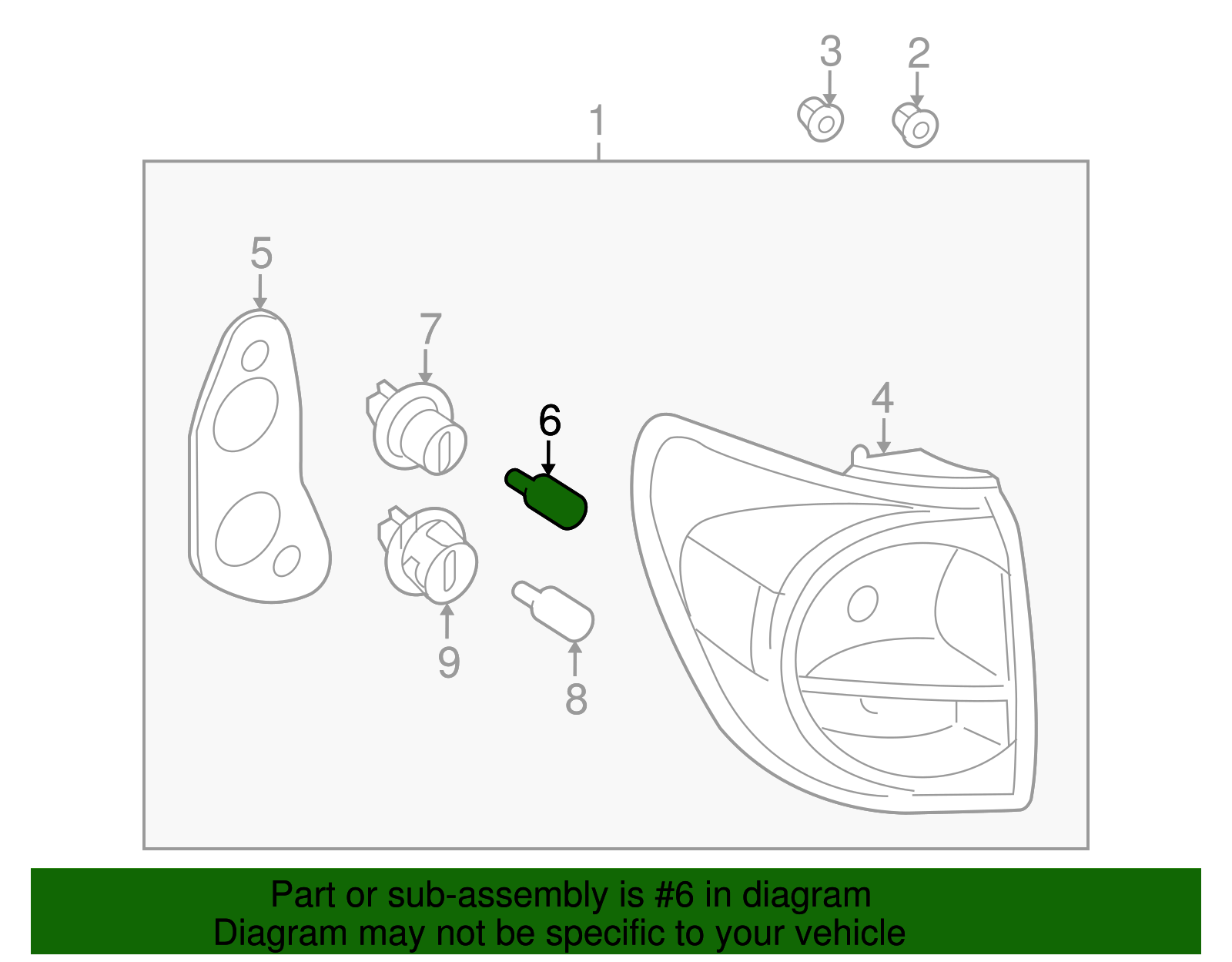 3 2
1
5
7
6
4
9
8

Part or sub-assembly is #6 in diagram
Diagram may not be specific to your vehicle