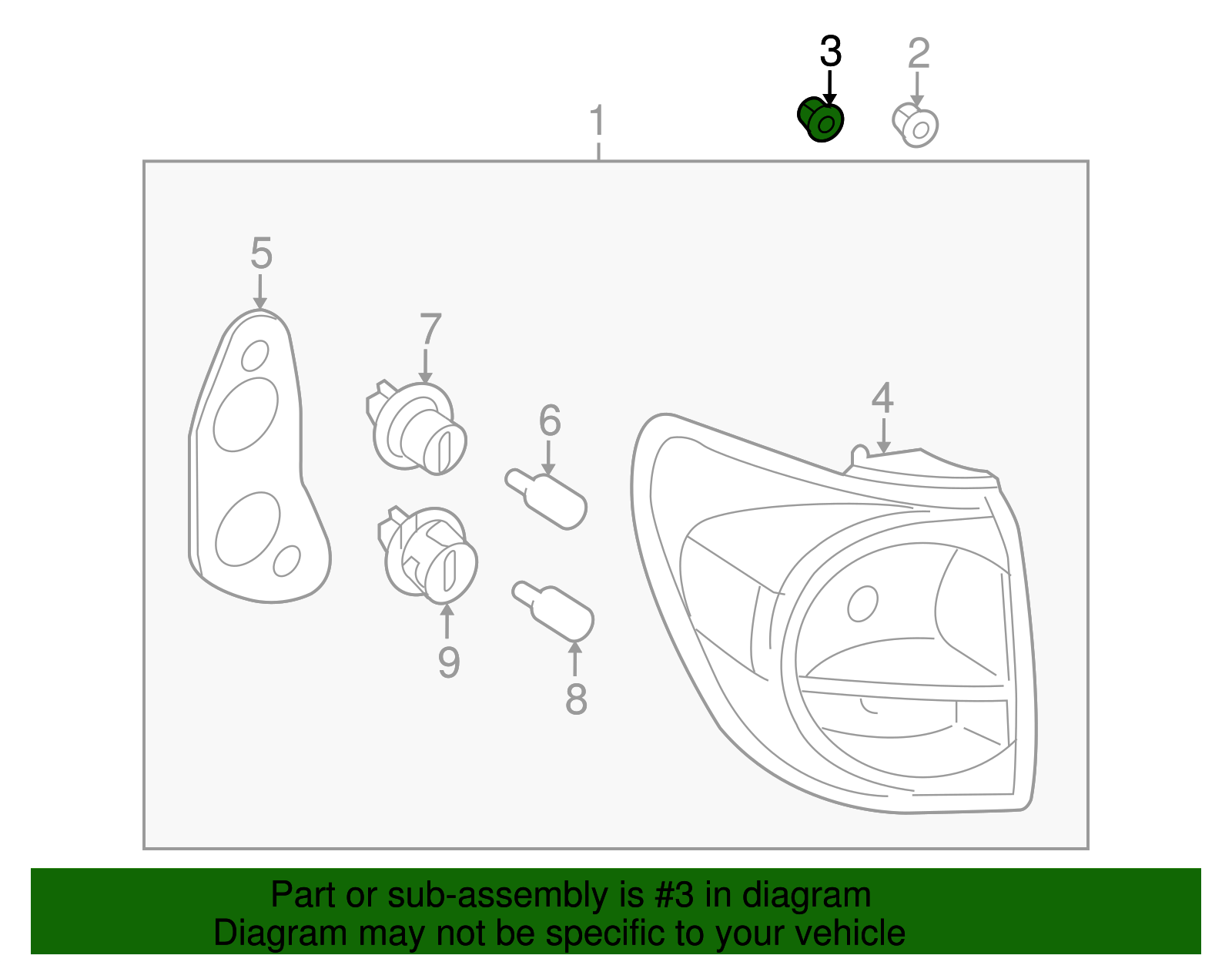 3
2
1
5
7
6
4
9
8

Part or sub-assembly is #3 in diagram
Diagram may not be specific to your vehicle