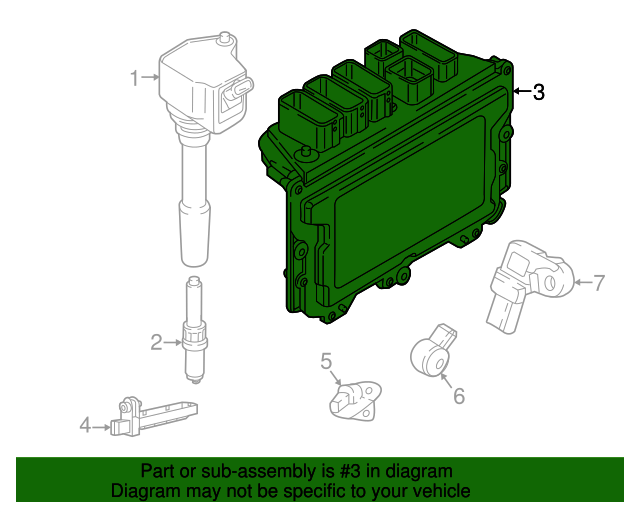 1
3
7
2
5
6
4

Part or sub-assembly is #3 in diagram
Diagram may not be specific to your vehicle