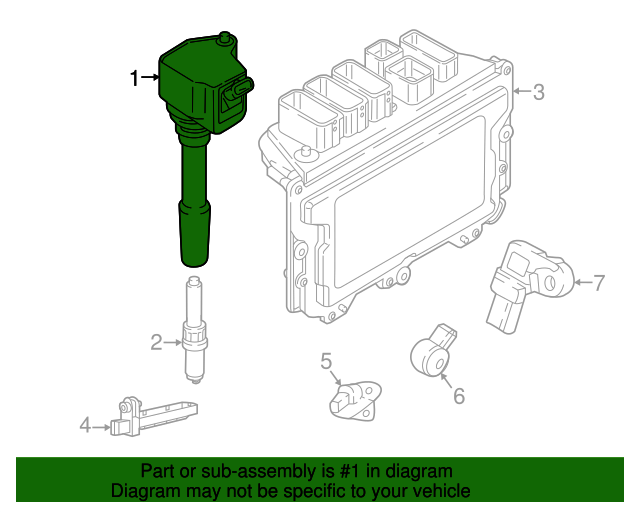 1
3
7
2
5
6
4

Part or sub-assembly is #1 in diagram
Diagram may not be specific to your vehicle