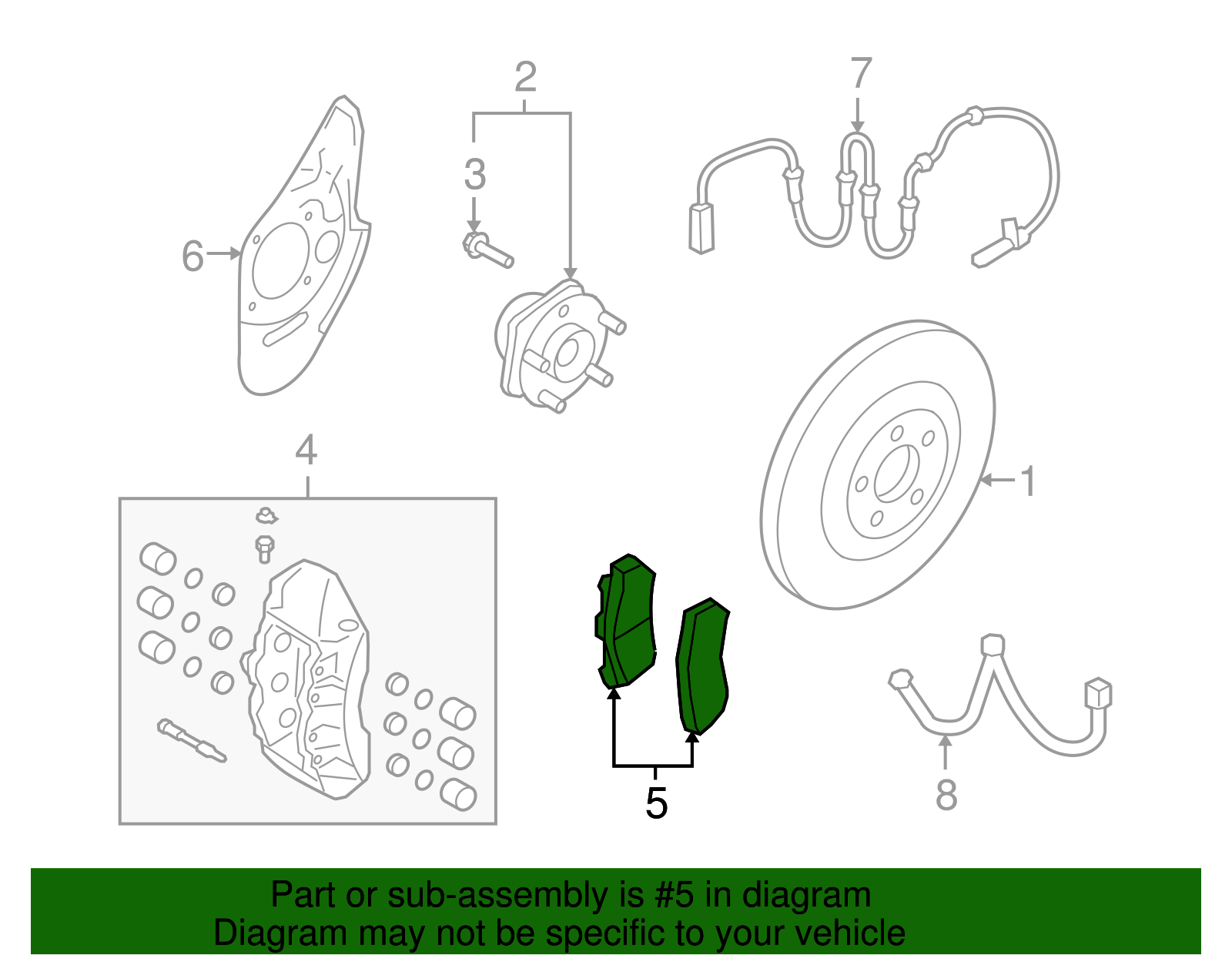 2
7
3
6
4
1
5
8

Part or sub-assembly is #5 in diagram
Diagram may not be specific to your vehicle