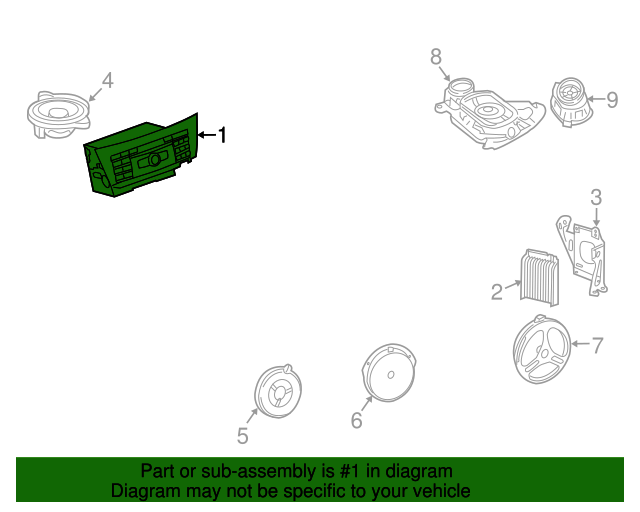 4
1
8
9
3
2
7
5
6

Part or sub-assembly is #1 in diagram
Diagram may not be specific to your vehicle