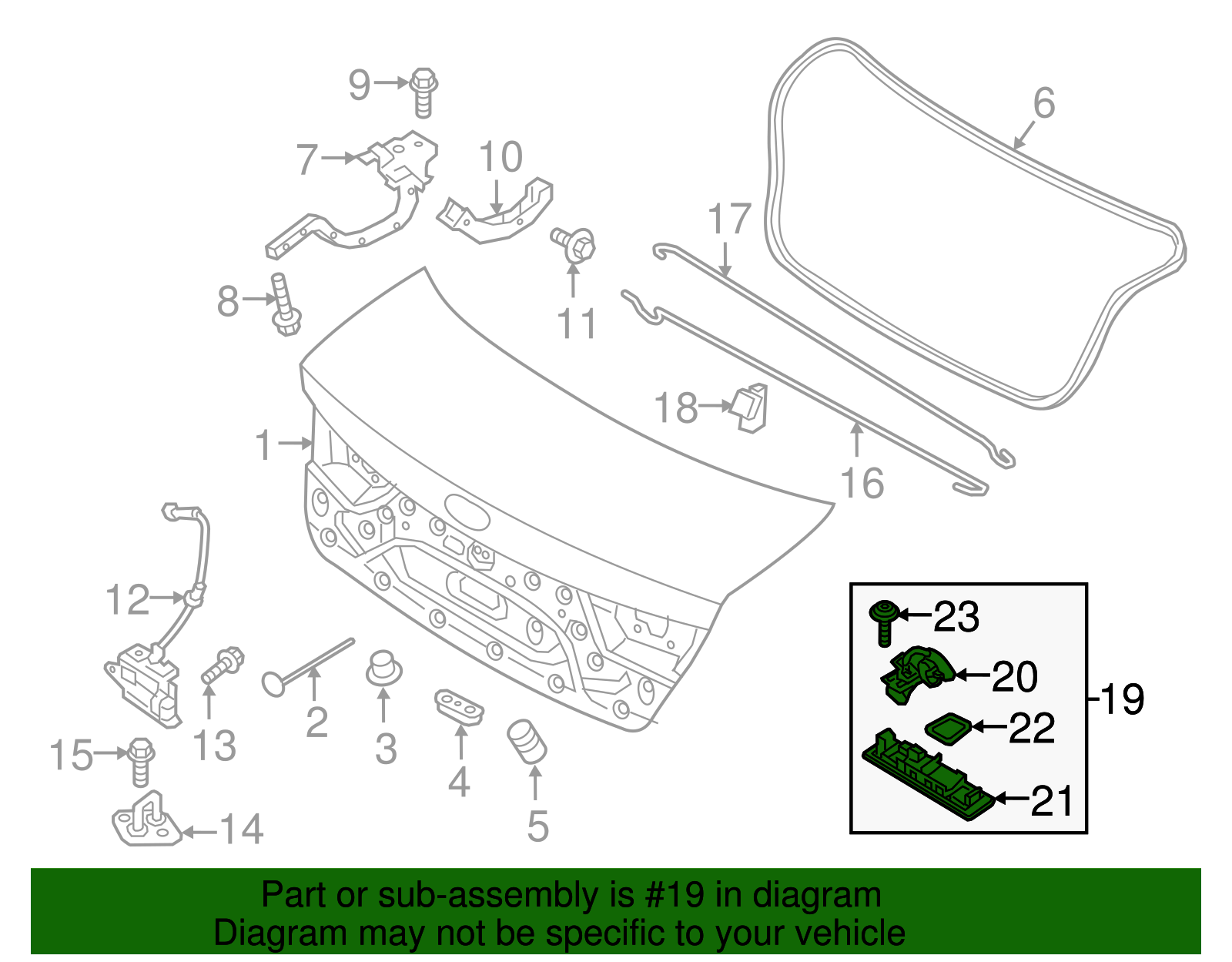 9
7
10
6
17
8
11
18
1
16
12
13
2
3
4
5
15
14
23
20
19
22
21

Part or sub-assembly is #19 in diagram
Diagram may not be specific to your vehicle