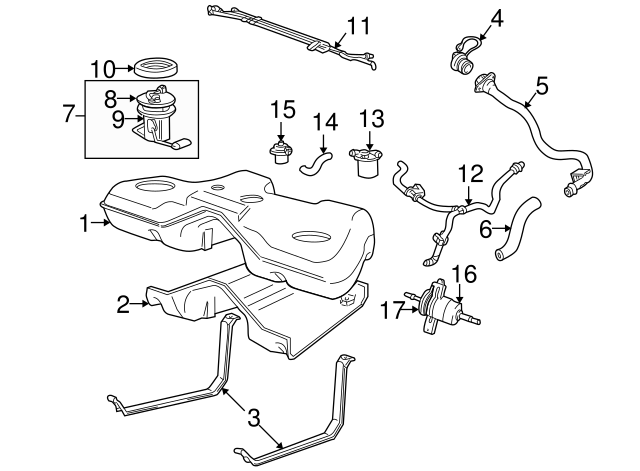 11
4
10
5
8
7
9
15
14
13
12
1
6
16
2
17
3