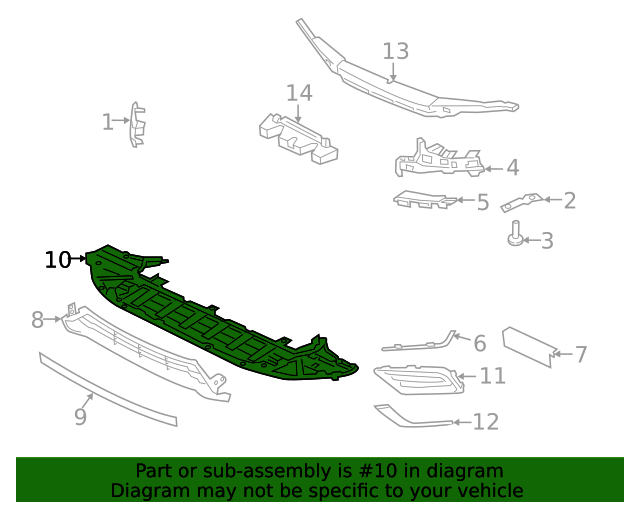 13

14

1

4

5

2

3

10

8

6

7

11

9

12

Part or sub-assembly is #10 in diagram
Diagram may not be specific to your vehicle