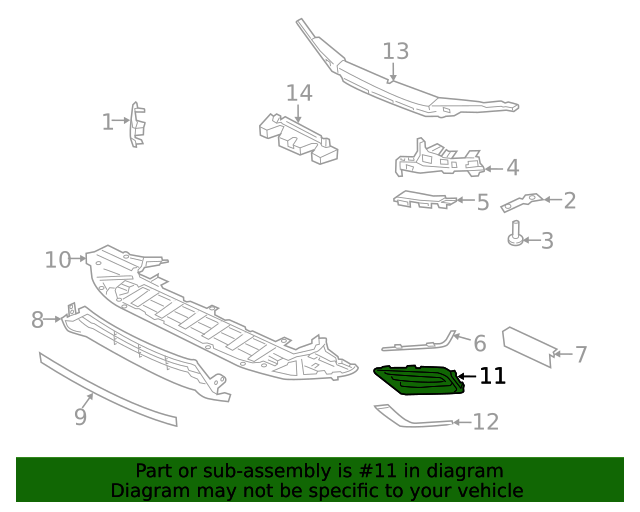 13

14

1

4

5

2

3

10

8

6

7

11

9

12

Part or sub-assembly is #11 in diagram
Diagram may not be specific to your vehicle