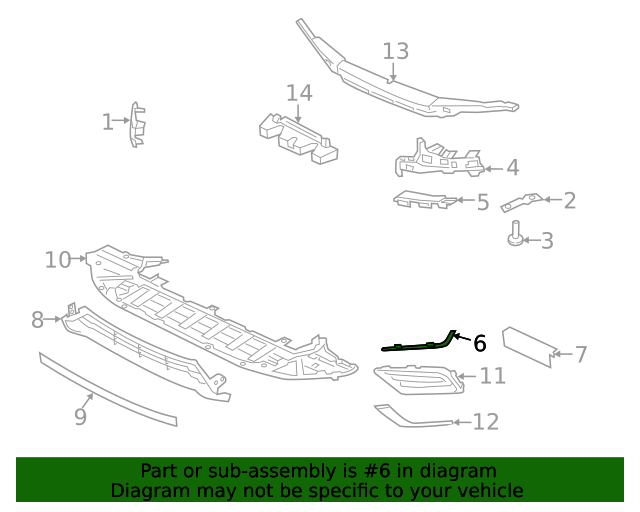 13
14
1
4
5
2
3
10
8
6
7
11
9
12

Part or sub-assembly is #6 in diagram
Diagram may not be specific to your vehicle