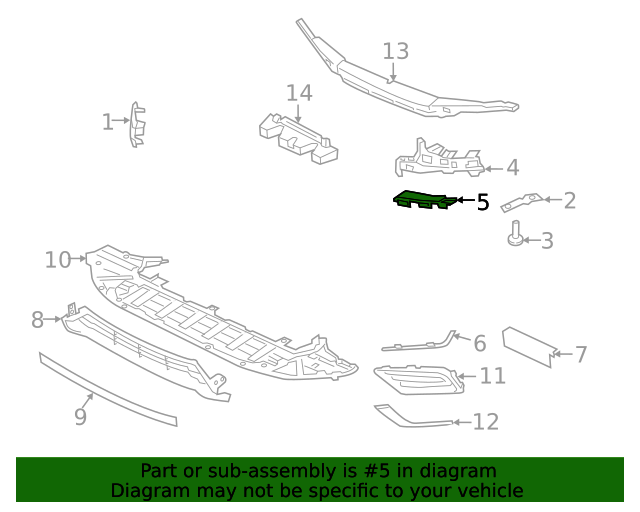 13
14
1
4
5
2
3
10
8
6
7
11
9
12

Part or sub-assembly is #5 in diagram
Diagram may not be specific to your vehicle