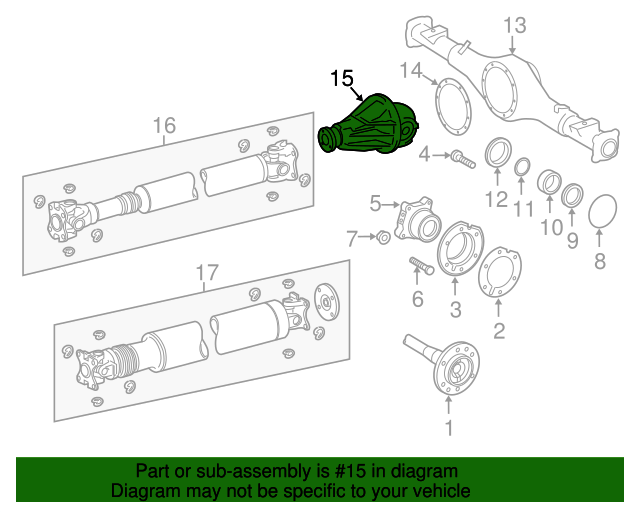 13
14
15
16
4
12
11
10
9
8
5
7
6
3
2
17
1

Part or sub-assembly is #15 in diagram
Diagram may not be specific to your vehicle