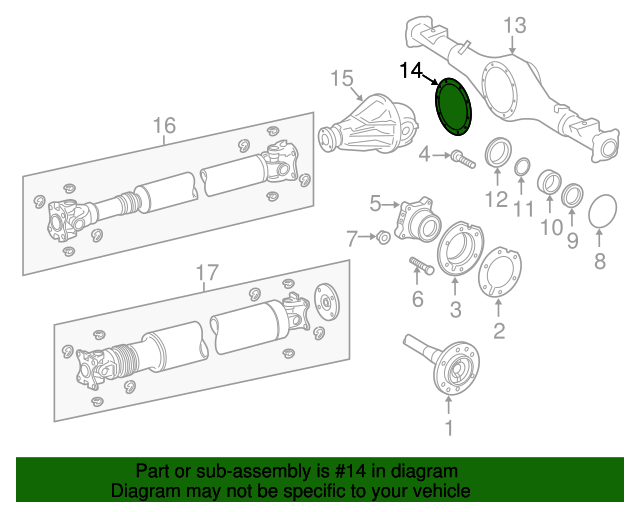 13
14
15
16
4
12
11
10
9
8
5
7
6
3
2
17
1

Part or sub-assembly is #14 in diagram
Diagram may not be specific to your vehicle