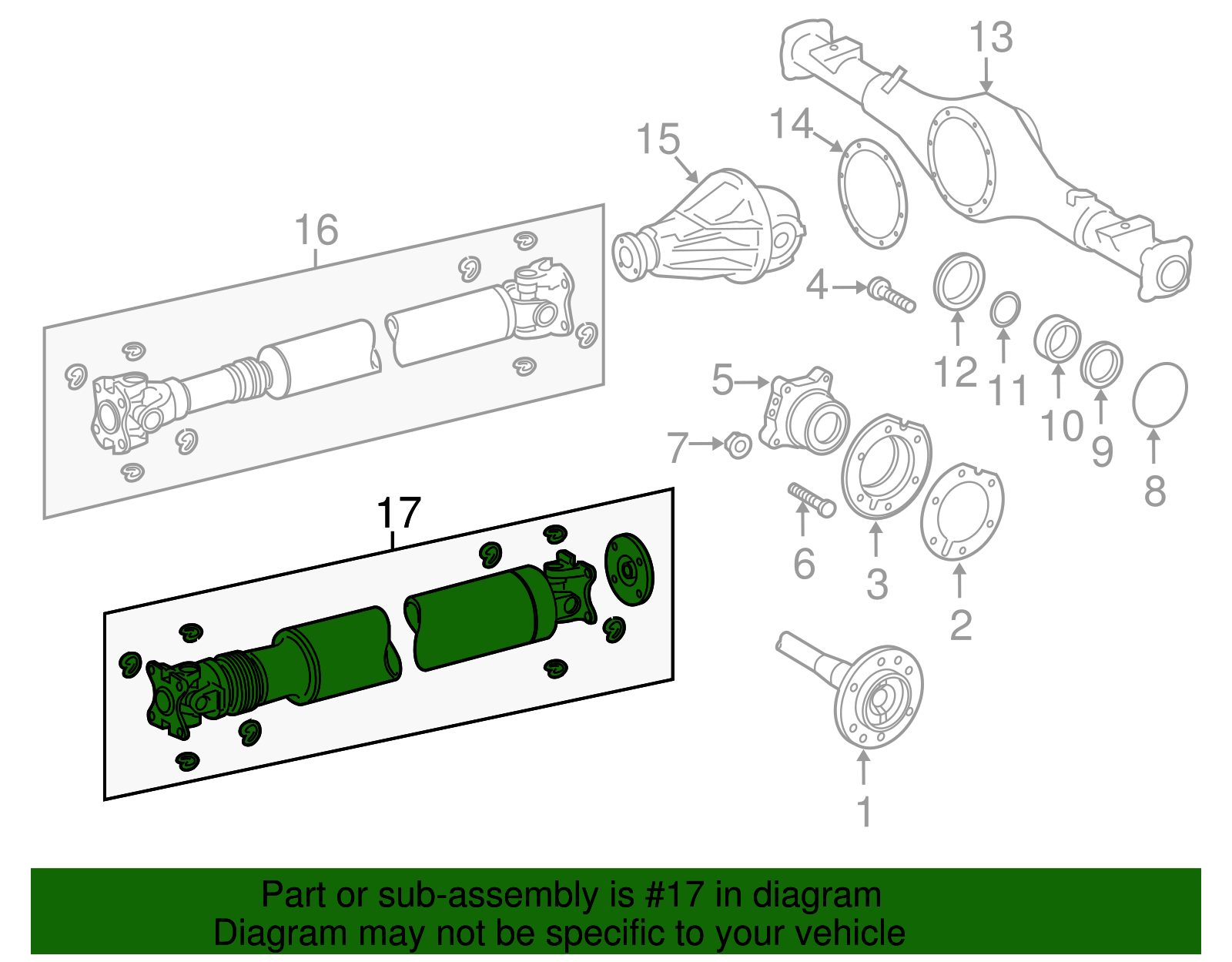 13
14
15
16
4
12
11
10
9
8
5
7
6
3
2
17
1

Part or sub-assembly is #17 in diagram
Diagram may not be specific to your vehicle