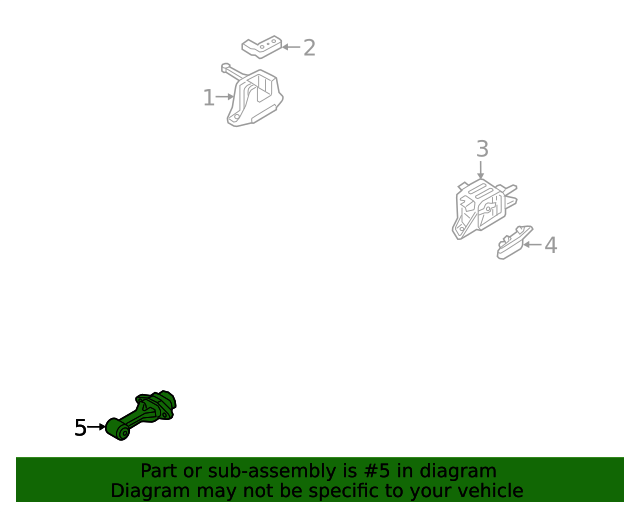 2
1
3
4
5
Part or sub-assembly is #5 in diagram
Diagram may not be specific to your vehicle